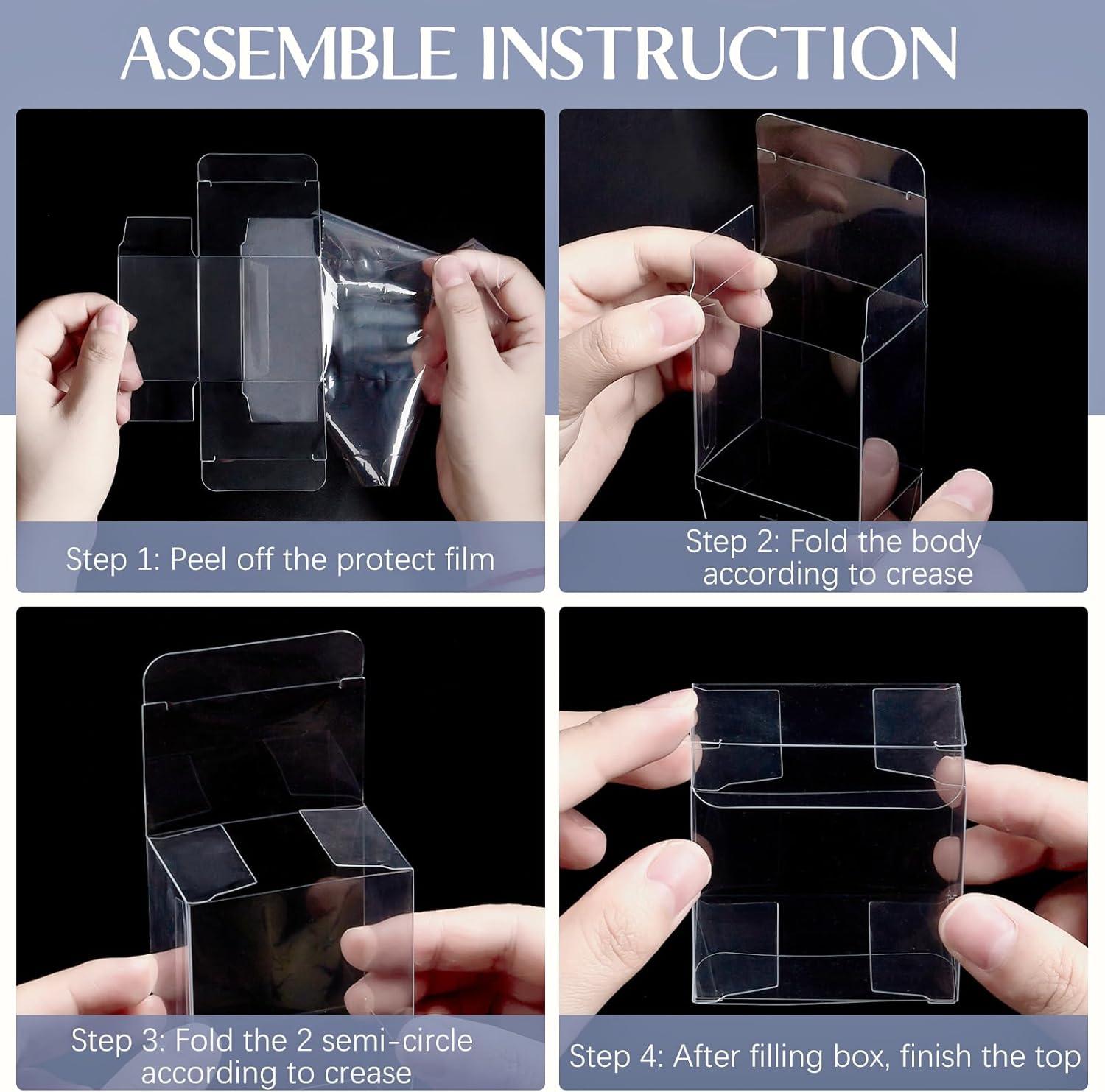 ASSEMBLE INSTRUCTION

Step 1: Peel off the protect film

Step 2: Fold the body according to crease

Step 3: Fold the 2 semi-circle according to crease

Step 4: After filling box, finish the top